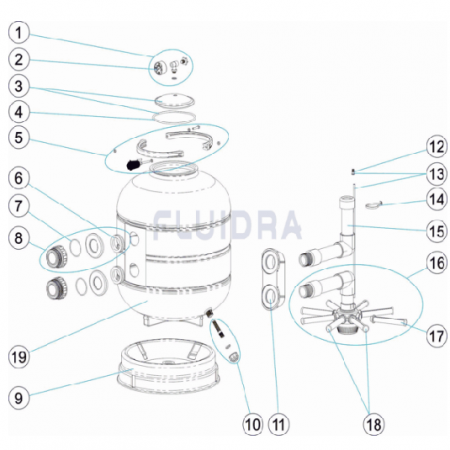 1
2
3
4
5
6
7
8
19
9
FLUIDRA
10
11
12
13
14
15
16
17
18