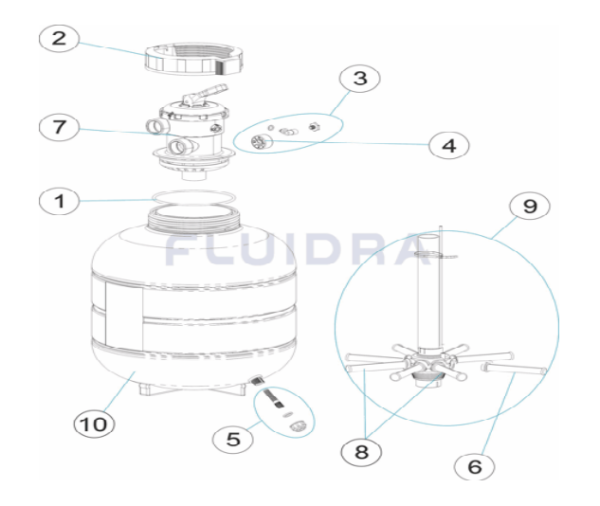 2
3
7
4
1
9
FLUIDRA
10
5
8
6